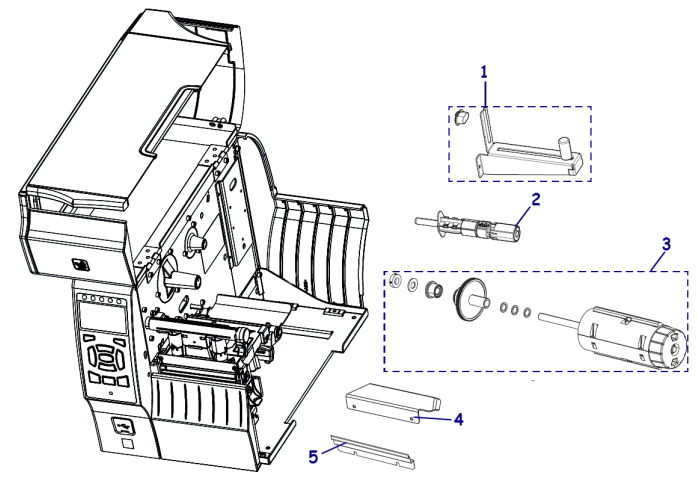 1
2
3
4
5