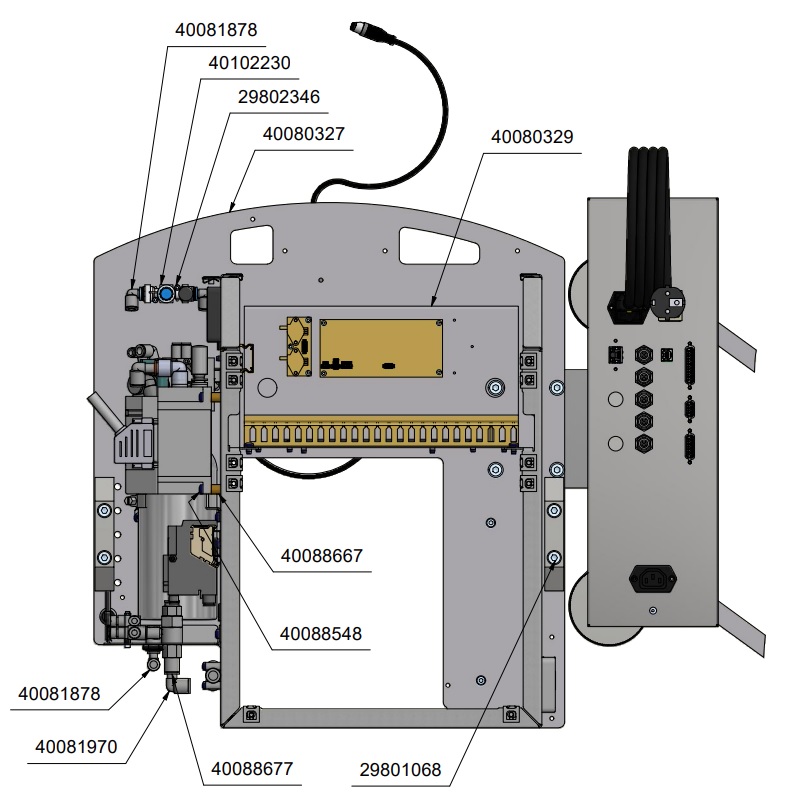 40081878
40102230
29802346
40080327
40080329
40088667
40088548
40081878
40081970
40088677
29801068